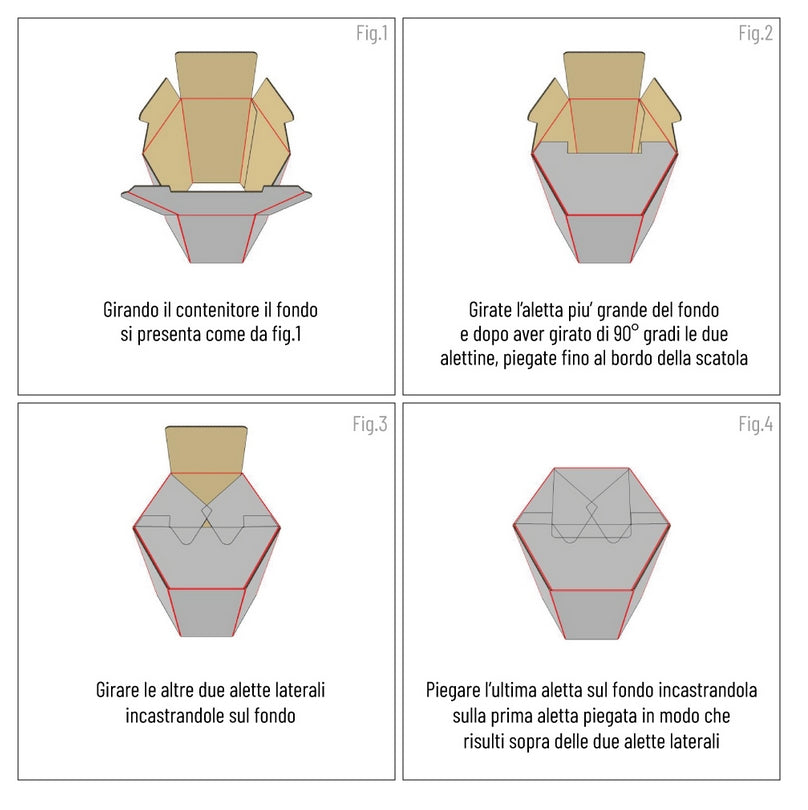 Fig.1

Girando il contenitore il fondo si presenta come da fig.1

Fig.2

Girate l'aletta piu' grande del fondo e dopo aver girato di 90° gradi le due alettine, piegate fino al bordo della scatola

Fig.3

Girare le altre due alette laterali incastrandole sul fondo

Fig.4

Piegare l'ultima aletta sul fondo incastrandola sulla prima aletta piegata in modo che risulti sopra delle due alette laterali